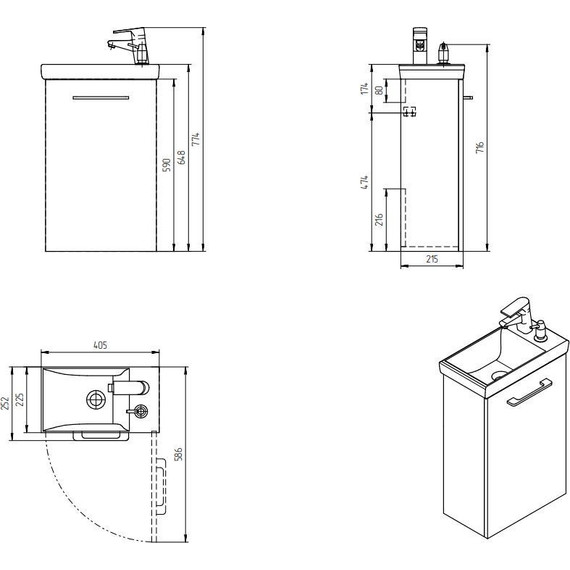 590
648
774
174
80
474
216
716
215
405
252
225
586