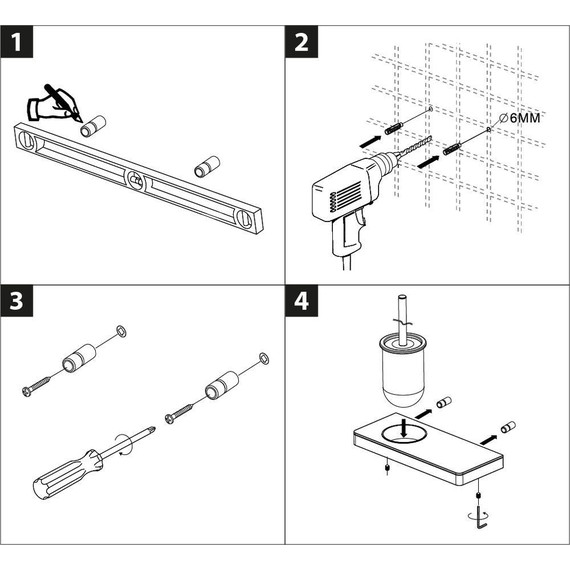 1

2

∅6MM

3

4