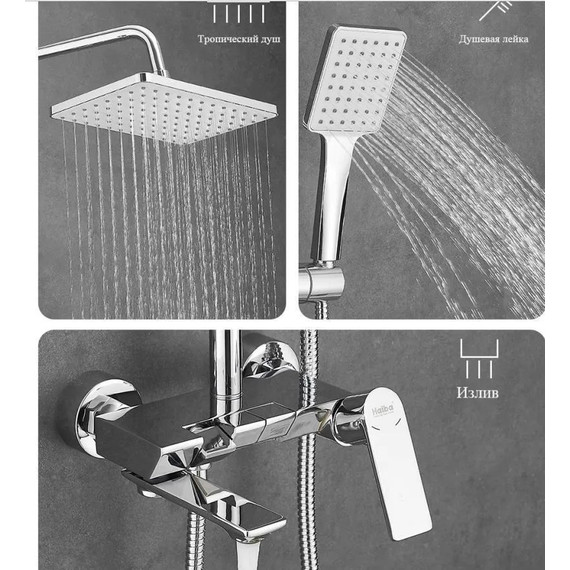 Тропический душ

Душевая лейка

Излив

Haiba