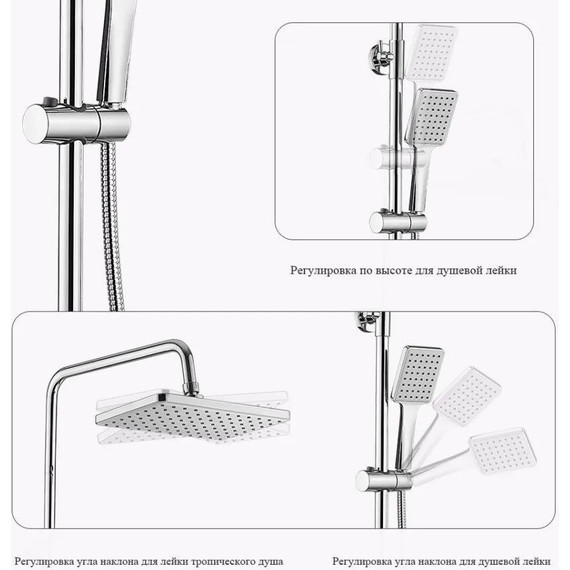 Регулировка по высоте для душевой лейки

Регулировка угла наклона для лейки тропического душа

Регулировка угла наклона для душевой лейки