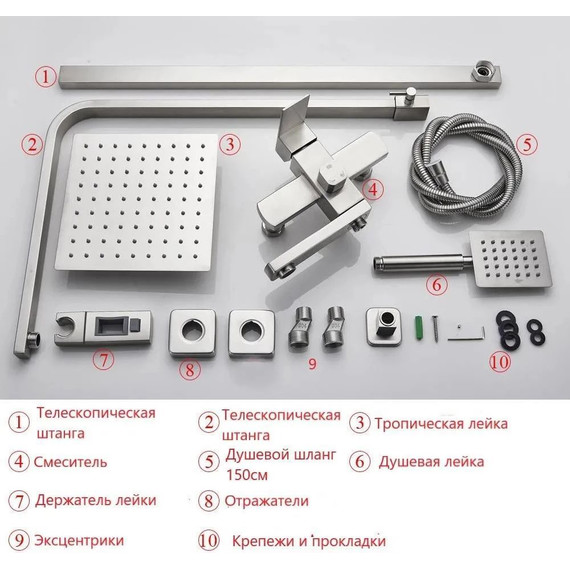 1
2
3
4
5
6
7
8
9
10

1 Телескопическая штанга
2 Телескопическая штанга
3 Тропическая лейка
4 Смеситель
5 Душевой шланг 150см
6 Душевая лейка
7 Держатель лейки
8 Отражатели
9 Эксцентрики
10 Крепежи и прокладки