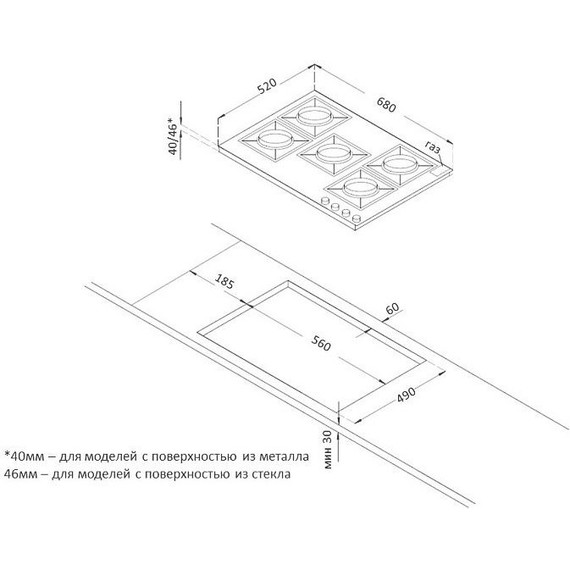 520

680

40/46*

газ

185

60

560

490

мин 30

*40мм – для моделей с поверхностью из металла
46мм – для моделей с поверхностью из стекла