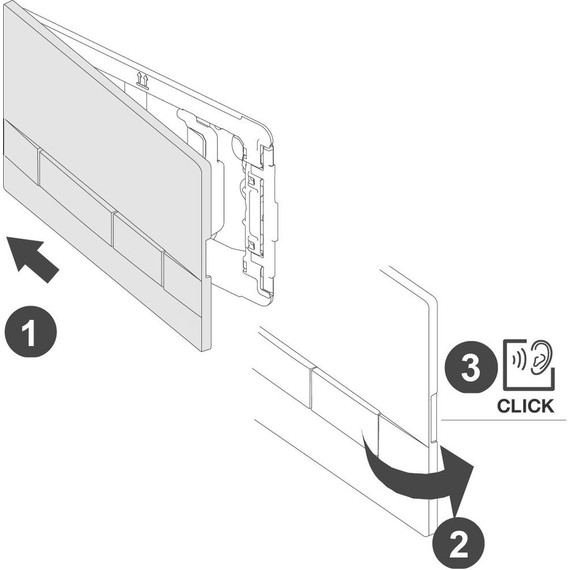 1

3

CLICK

2