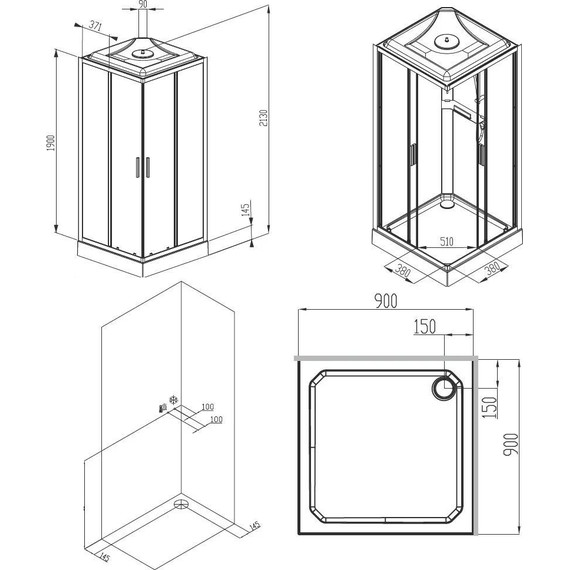 90
371
1900
2130
145
510
380
380
100
100
145
145
900
150
150
900