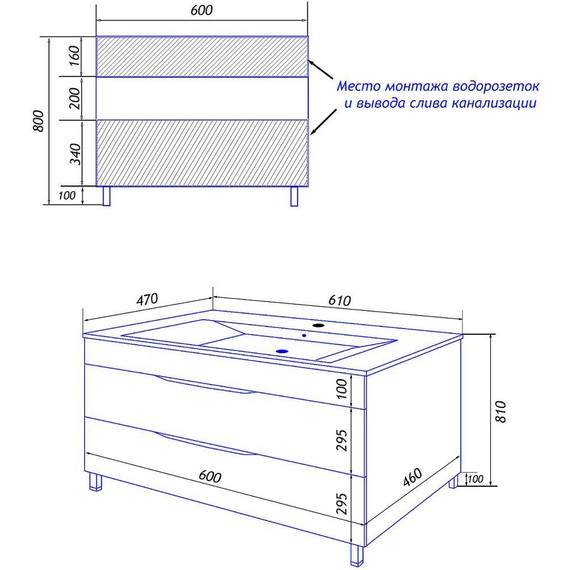 600

800

160

200

340

100

Место монтажа водорозеток и вывода слива канализации

470

610

100

295

295

600

460

810

100