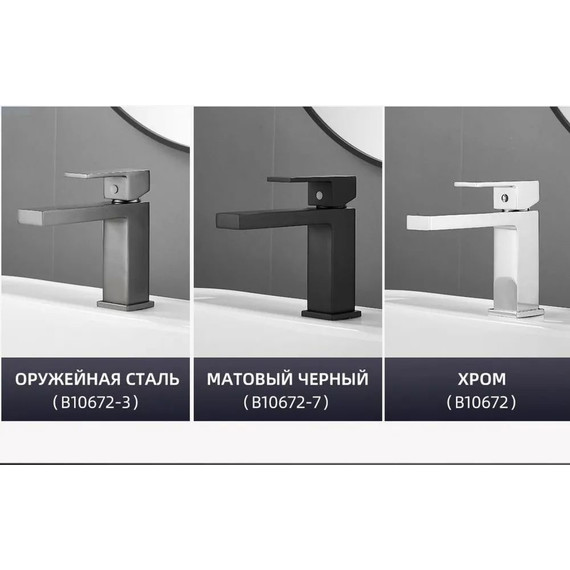 ОРУЖЕЙНАЯ СТАЛЬ
( B10672-3 )

МАТОВЫЙ ЧЕРНЫЙ
( B10672-7 )

ХРОМ
( B10672 )