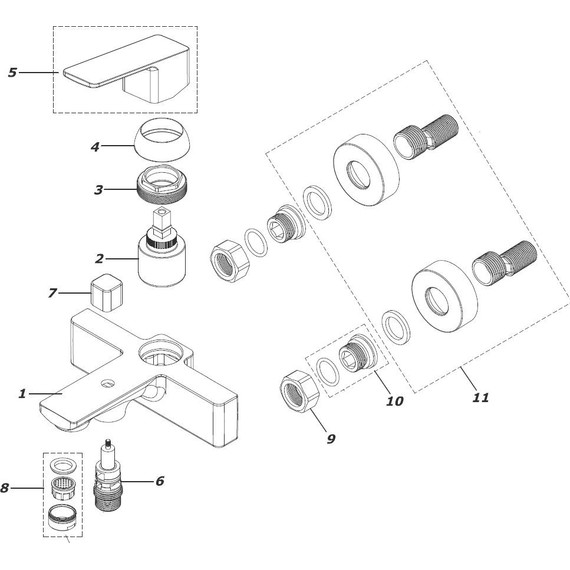 5
4
3
2
7
1
8
6
9
10
11