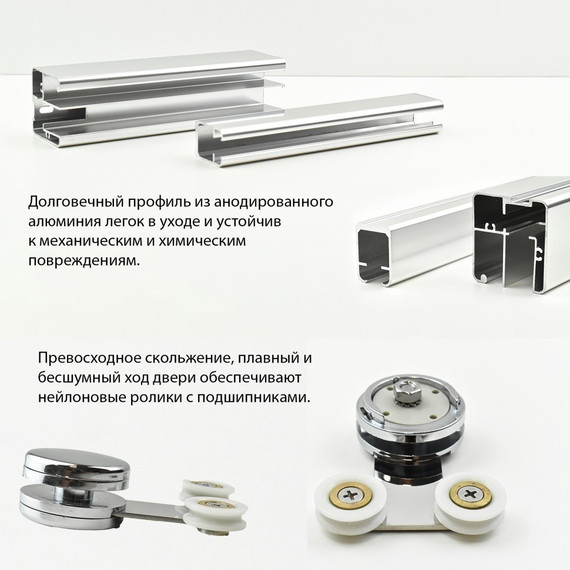 Долговечный профиль из анодированного алюминия легок в уходе и устойчив к механическим и химическим повреждениям.

Превосходное скольжение, плавный и бесшумный ход двери обеспечивают нейлоновые ролики с подшипниками.