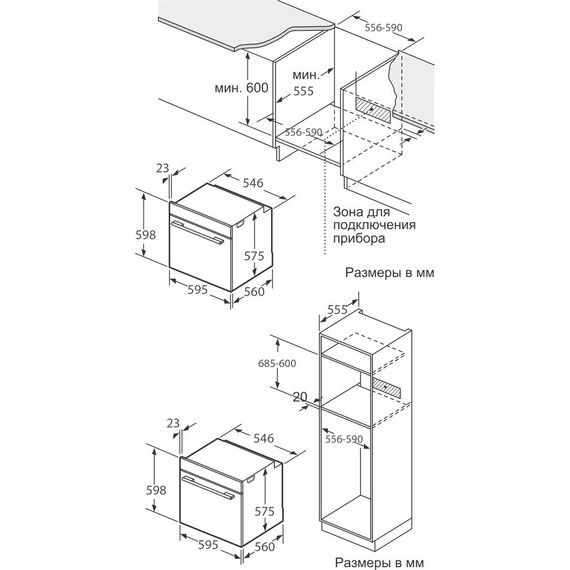 556-590

мин. 600

мин. 555

556-590

23

546

598

575

595

560

Зона для подключения прибора

Размеры в мм

555

685-600

20

556-590

23

546

598

575

595

560

Размеры в мм