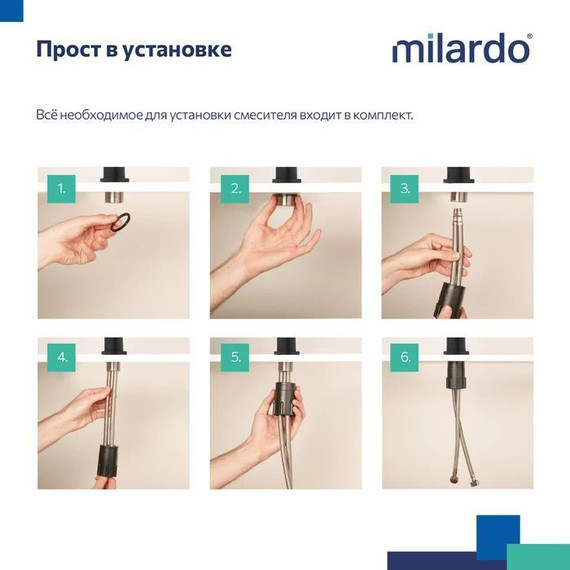 Прост в установке

milardo®

Всё необходимое для установки смесителя входит в комплект.

1.

2.

3.

4.

5.

6.