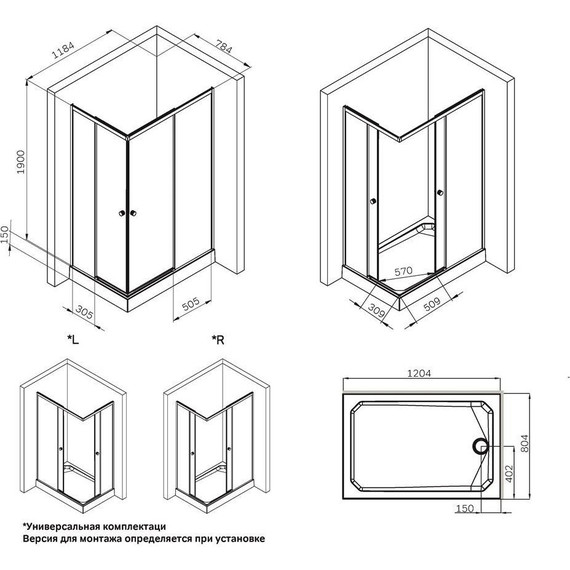 1184
784
1900
150
305
505
570
309
509
*L
*R
1204
804
402
150
*Универсальная комплектаци
Версия для монтажа определяется при установке