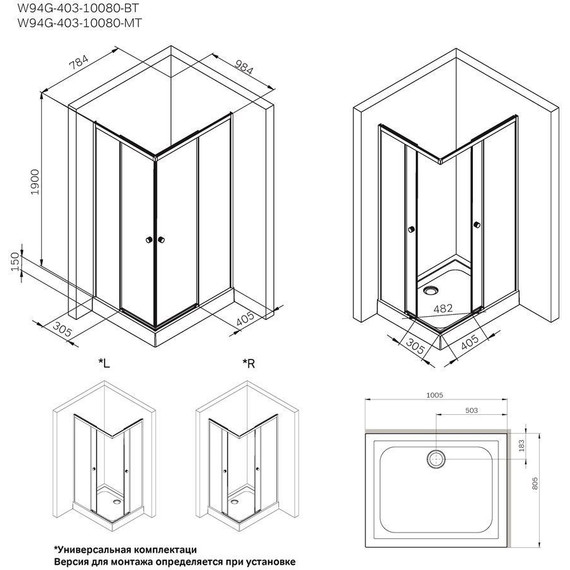 W94G-403-10080-BT
W94G-403-10080-MT

784
984
1900
150
305
405

482
305
405

*L
*R

1005
503
183
805

*Универсальная комплектаци
Версия для монтажа определяется при установке