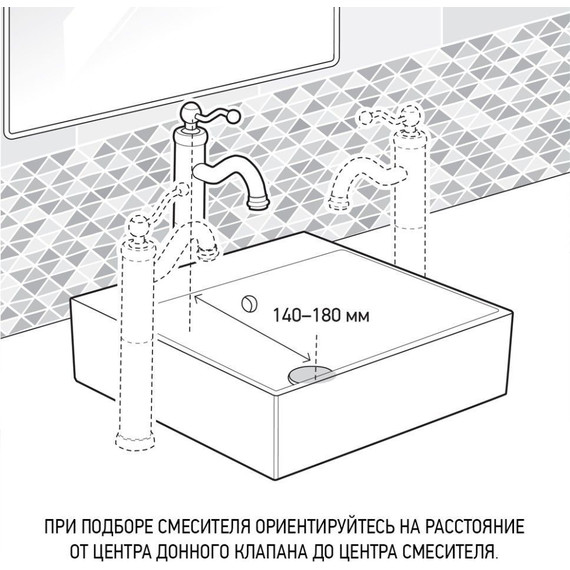 140–180 мм

ПРИ ПОДБОРЕ СМЕСИТЕЛЯ ОРИЕНТИРУЙТЕСЬ НА РАССТОЯНИЕ ОТ ЦЕНТРА ДОННОГО КЛАПАНА ДО ЦЕНТРА СМЕСИТЕЛЯ.