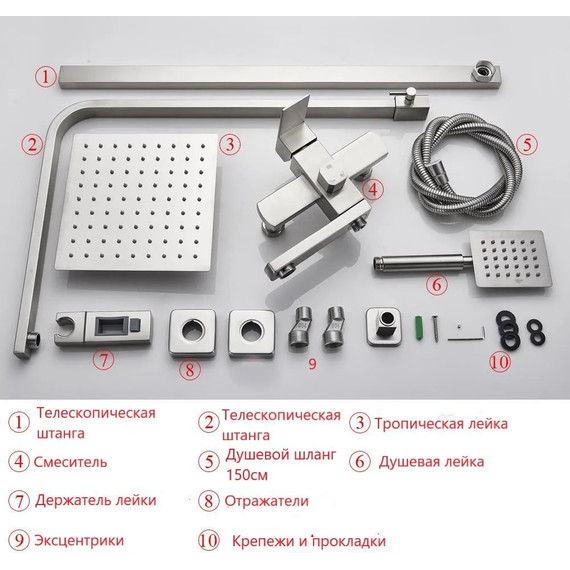 ①
②
③
④
⑤
⑥
⑦
⑧
9
⑩

① Телескопическая штанга
② Телескопическая штанга
③ Тропическая лейка
④ Смеситель
⑤ Душевой шланг 150см
⑥ Душевая лейка
⑦ Держатель лейки
⑧ Отражатели
⑨ Эксцентрики
⑩ Крепежи и прокладки