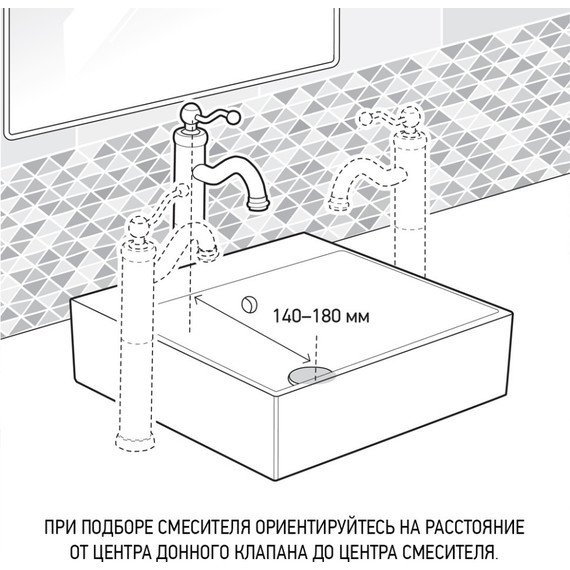 140–180 мм

ПРИ ПОДБОРЕ СМЕСИТЕЛЯ ОРИЕНТИРУЙТЕСЬ НА РАССТОЯНИЕ ОТ ЦЕНТРА ДОННОГО КЛАПАНА ДО ЦЕНТРА СМЕСИТЕЛЯ.