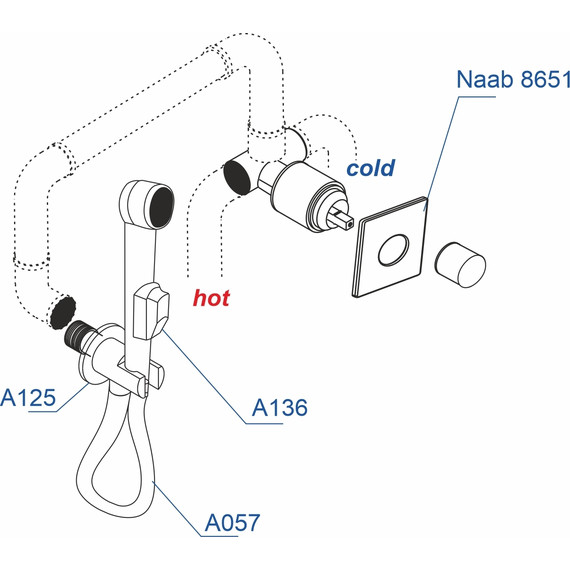 Naab 8651
cold
hot
A125
A136
A057