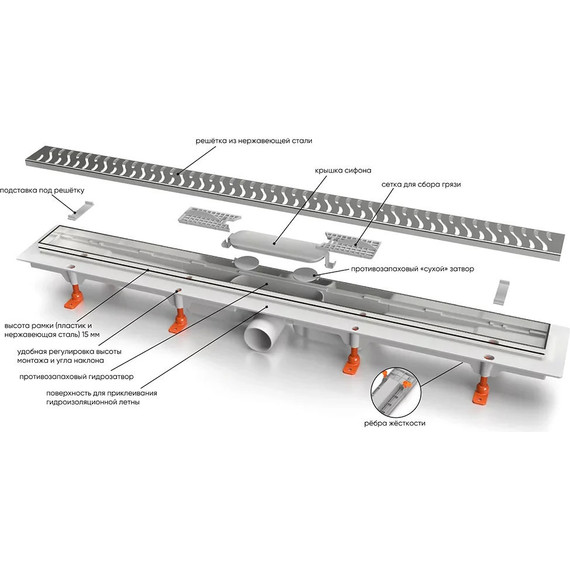 решётка из нержавеющей стали

крышка сифона

сетка для сбора грязи

подставка под решётку

противозапаховый «сухой» затвор

высота рамки (пластик и нержавеющая сталь) 15 мм

удобная регулировка высоты монтажа и угла наклона

противозапаховый гидрозатвор

поверхность для приклеивания гидроизоляционной летны

рёбра жёсткости