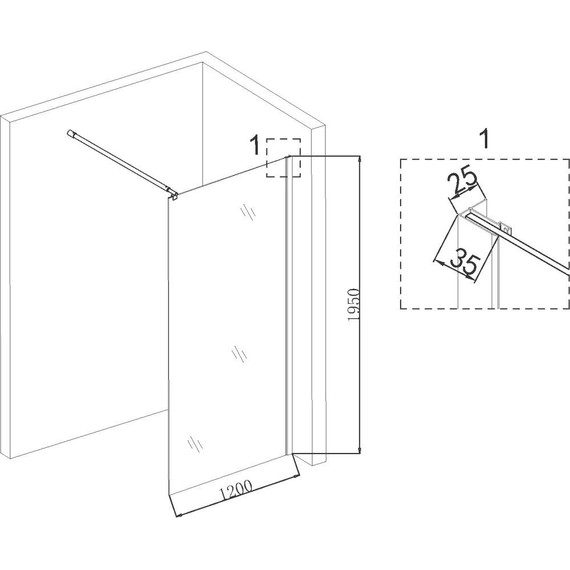 1

1950

1200

1

25

35