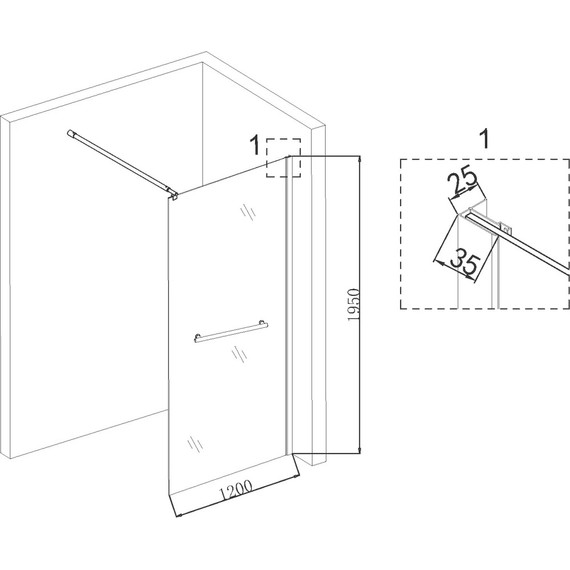 1
1950
1200
1
25
35