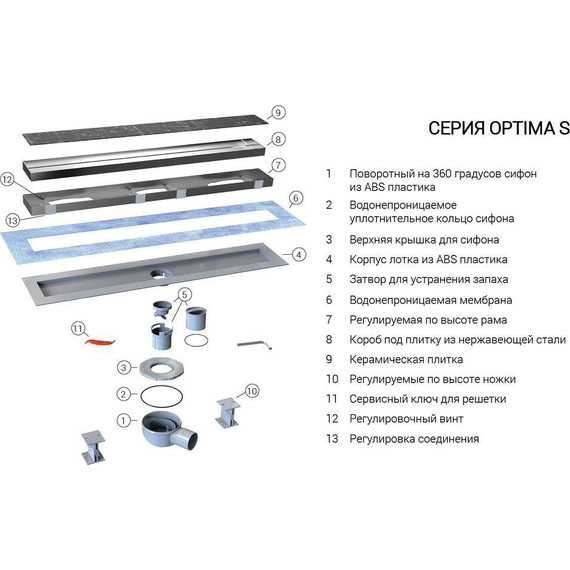 9
8
7
12
6
13
4
5
11
3
2
10
1

СЕРИЯ OPTIMA S

1 Поворотный на 360 градусов сифон из ABS пластика
2 Водонепроницаемое уплотнительное кольцо сифона
3 Верхняя крышка для сифона
4 Корпус лотка из ABS пластика
5 Затвор для устранения запаха
6 Водонепроницаемая мембрана
7 Регулируемая по высоте рама
8 Короб под плитку из нержавеющей стали
9 Керамическая плитка
10 Регулируемые по высоте ножки
11 Сервисный ключ для решетки
12 Регулировочный винт
13 Регулировка соединения