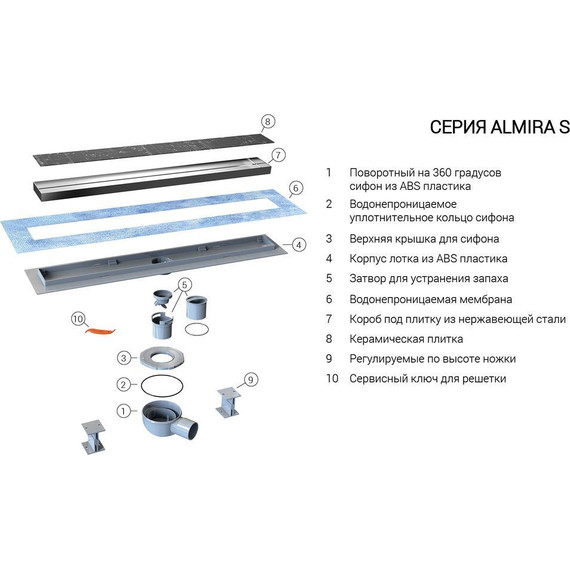 8

7

6

4

5

10

3

2

9

1

СЕРИЯ ALMIRA S

1 Поворотный на 360 градусов сифон из ABS пластика
2 Водонепроницаемое уплотнительное кольцо сифона
3 Верхняя крышка для сифона
4 Корпус лотка из ABS пластика
5 Затвор для устранения запаха
6 Водонепроницаемая мембрана
7 Короб под плитку из нержавеющей стали
8 Керамическая плитка
9 Регулируемые по высоте ножки
10 Сервисный ключ для решетки