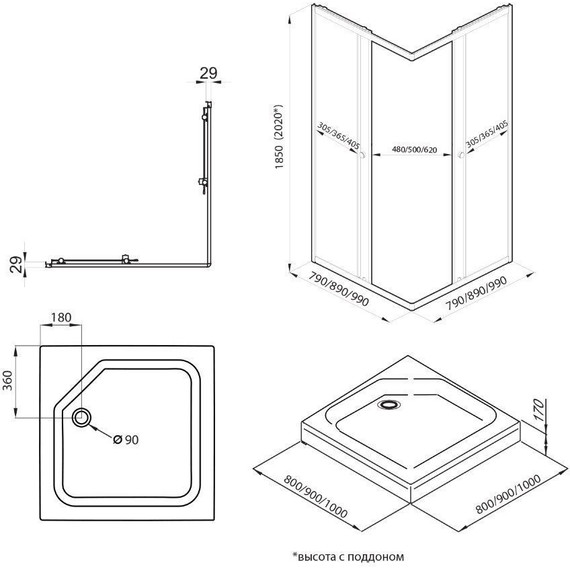 29

29

1850 (2020*)

305/365/405

480/500/620

305/365/405

790/890/990

790/890/990

180

360

Ø 90

170

800/900/1000

800/900/1000

*высота с поддоном