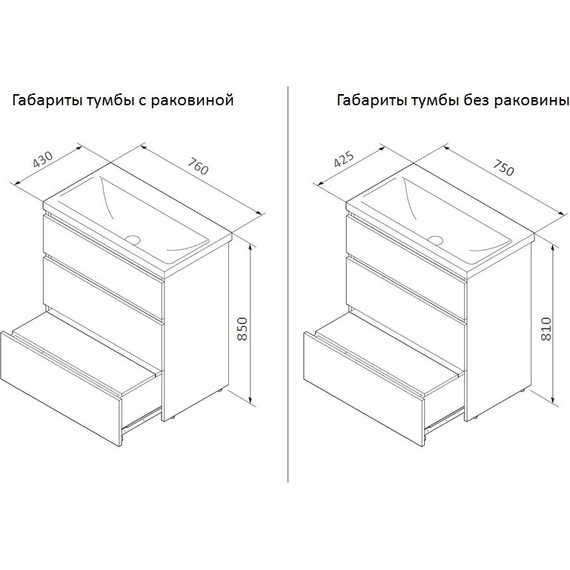 Габариты тумбы с раковиной

430

760

850

Габариты тумбы без раковины

425

750

810