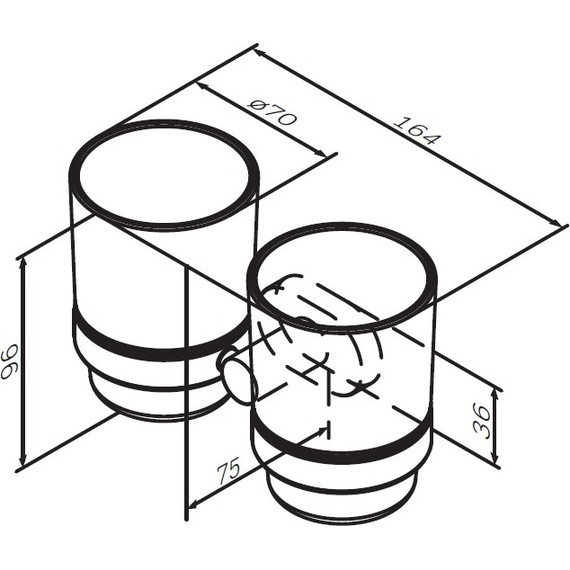 ø70
164
96
36
75