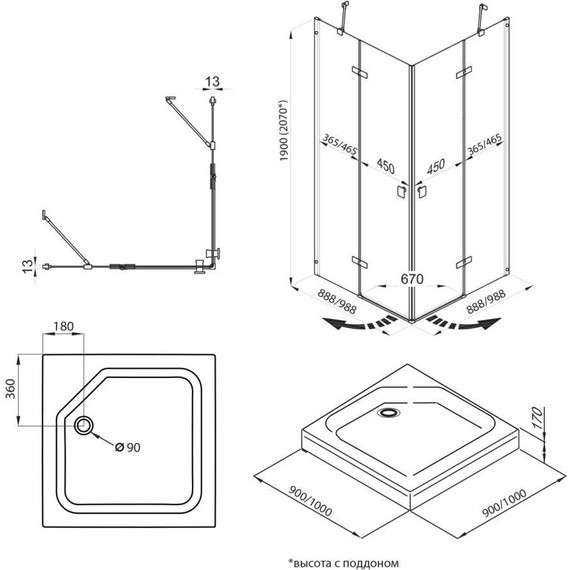 13

13

1900 (2070*)

365/465

450

450

365/465

670

888/988

888/988

180

360

Ø 90

170

900/1000

900/1000

*высота с поддоном