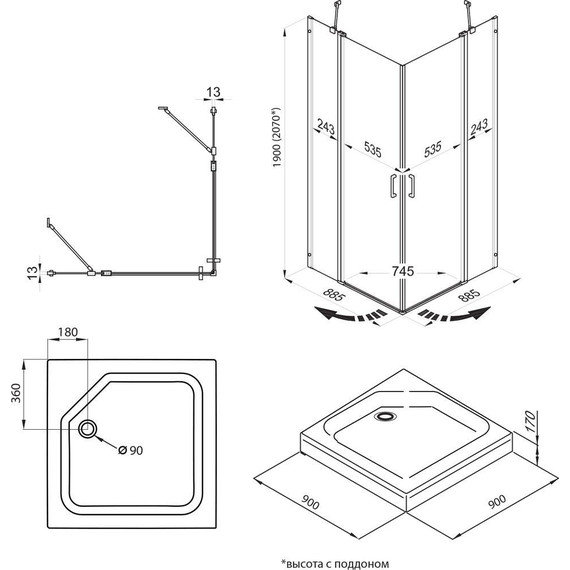 13

13

1900 (2070*)

243

535

535

243

745

885

885

180

360

Ø 90

170

900

900

*высота с поддоном