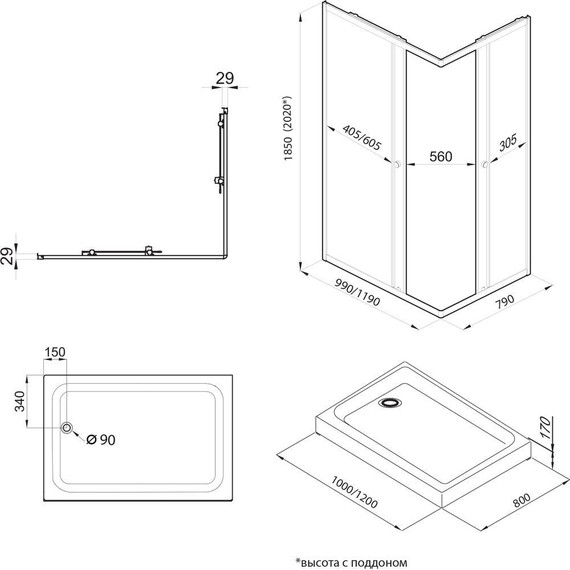 29

29

1850 (2020*)

405/605

560

305

990/1190

790

150

340

Ø 90

170

1000/1200

800

*высота с поддоном