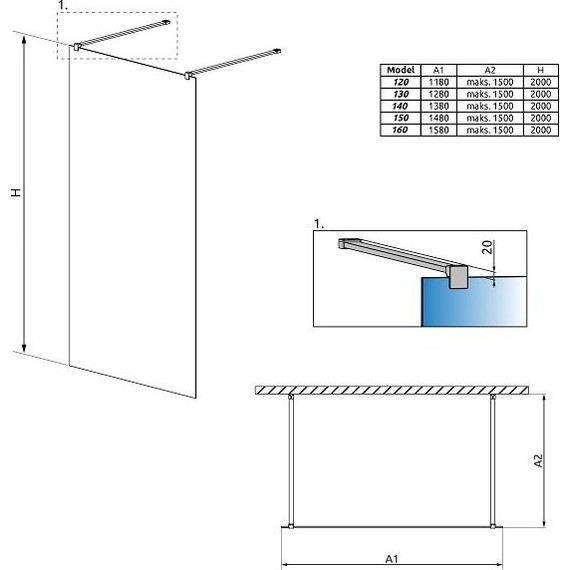 1.

H

| Model | A1 | A2 | H |
|---|---|---|---|
| 120 | 1180 | maks. 1500 | 2000 |
| 130 | 1280 | maks. 1500 | 2000 |
| 140 | 1380 | maks. 1500 | 2000 |
| 150 | 1480 | maks. 1500 | 2000 |
| 160 | 1580 | maks. 1500 | 2000 |

1.

20

A2

A1