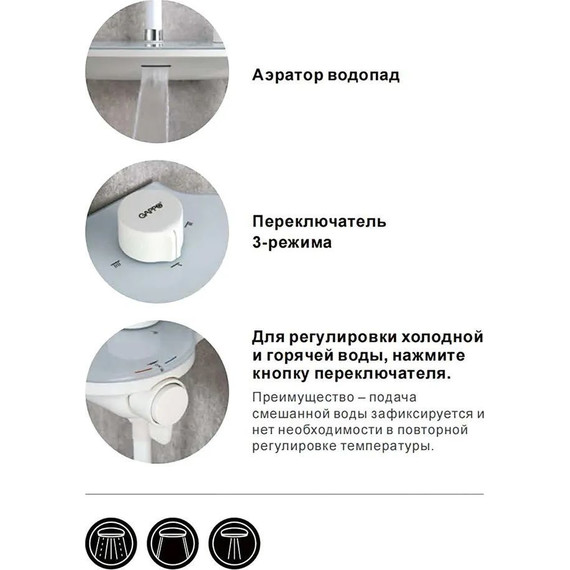 Аэратор водопад

GAPPO

Переключатель 3-режима

Для регулировки холодной и горячей воды, нажмите кнопку переключателя.

Преимущество – подача смешанной воды зафиксируется и нет необходимости в повторной регулировке температуры.