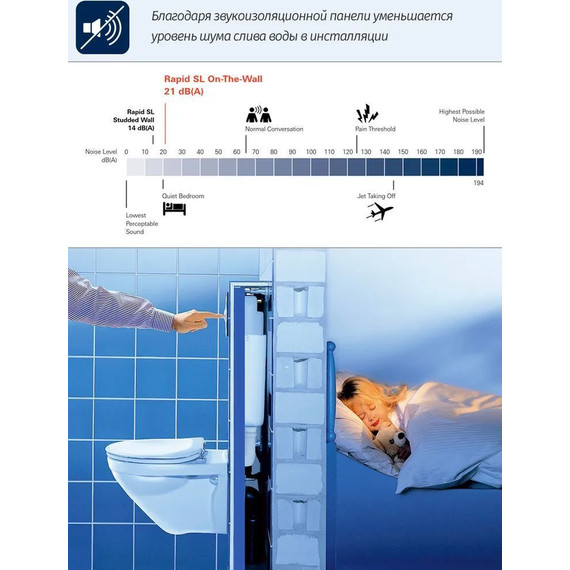 Благодаря звукоизоляционной панели уменьшается уровень шума слива воды в инсталляции

Rapid SL On-The-Wall
21 dB(A)

Rapid SL Studded Wall 14 dB(A)

Normal Conversation

Pain Threshold

Highest Possible Noise Level

Noise Level dB(A) 0 10 20 30 40 50 60 70 80 90 100 110 120 130 140 150 160 170 180 190

194

Quiet Bedroom

Jet Taking Off

Lowest Perceptable Sound