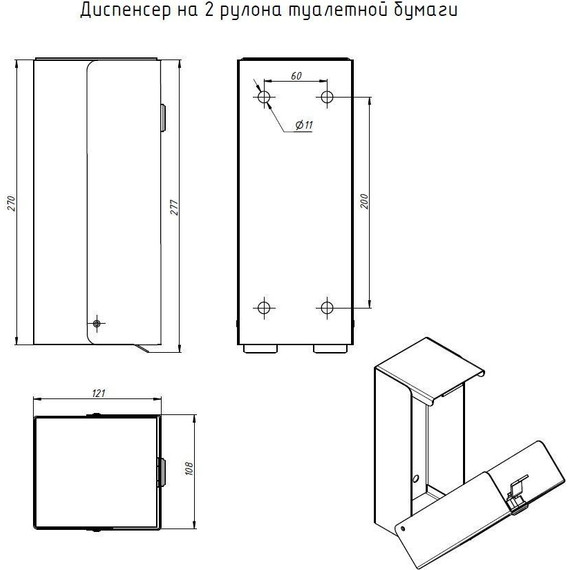 Диспенсер на 2 рулона туалетной бумаги

270

277

60

Ø11

200

121

108