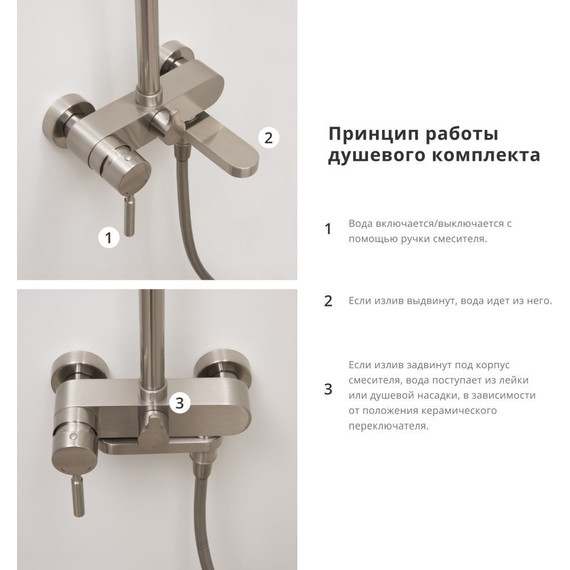 2

1

3

Принцип работы душевого комплекта

1 Вода включается/выключается с помощью ручки смесителя.

2 Если излив выдвинут, вода идет из него.

3 Если излив задвинут под корпус смесителя, вода поступает из лейки или душевой насадки, в зависимости от положения керамического переключателя.