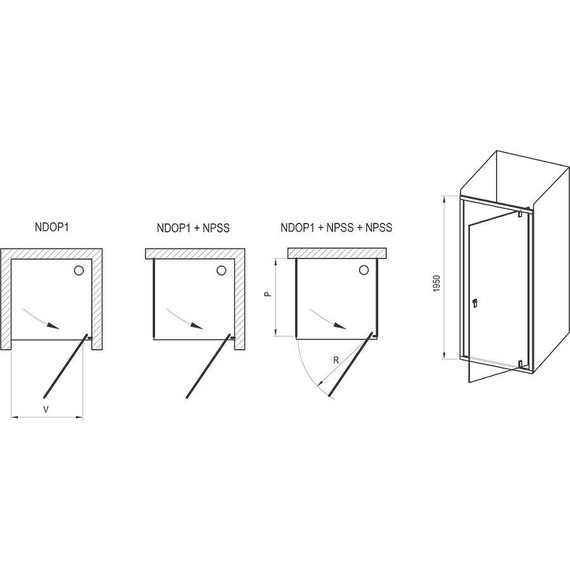 NDOP1

V

NDOP1 + NPSS

NDOP1 + NPSS + NPSS

P

R

1950