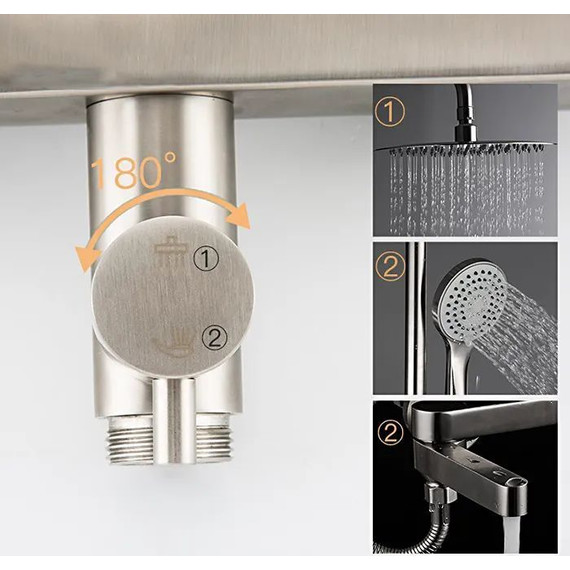 180°

①

②

①

②

②