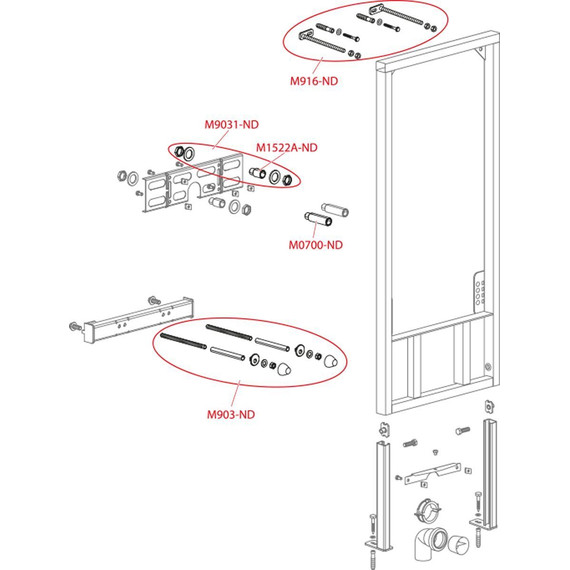 M916-ND

M9031-ND

M1522A-ND

M0700-ND

M903-ND