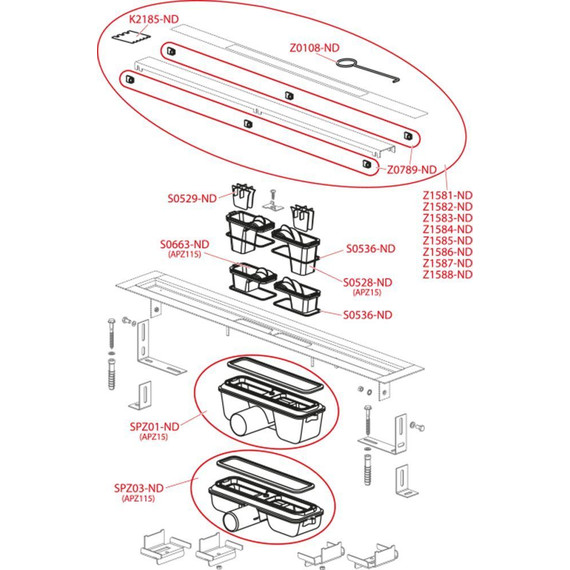 K2185-ND

Z0108-ND

Z0789-ND

Z1581-ND
Z1582-ND
Z1583-ND
Z1584-ND
Z1585-ND
Z1586-ND
Z1587-ND
Z1588-ND

S0529-ND

S0663-ND
(APZ115)

S0536-ND

S0528-ND
(APZ15)

S0536-ND

SPZ01-ND
(APZ15)

SPZ03-ND
(APZ115)