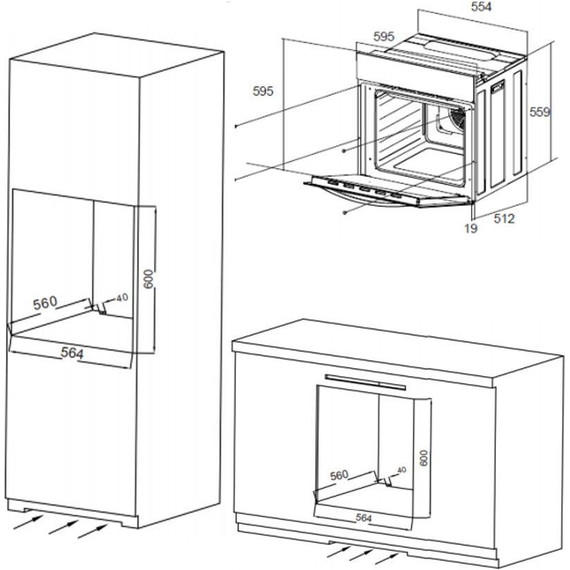 554
595
595
559
19
512
600
560
40
564
600
560
40
564