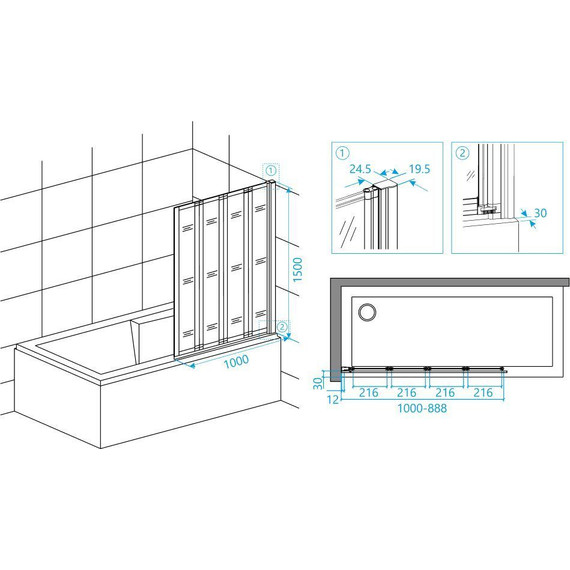 ①

1500

②

1000

①

24.5

19.5

②

30

30

12

216

216

216

216

1000-888