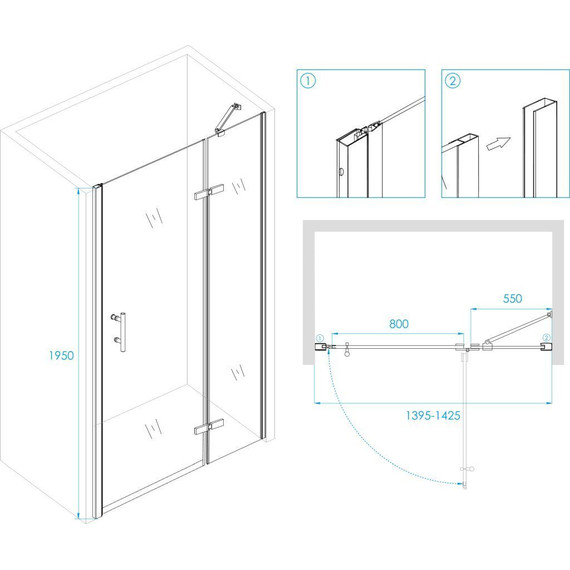 1950

1

2

550

800

1

2

1395-1425