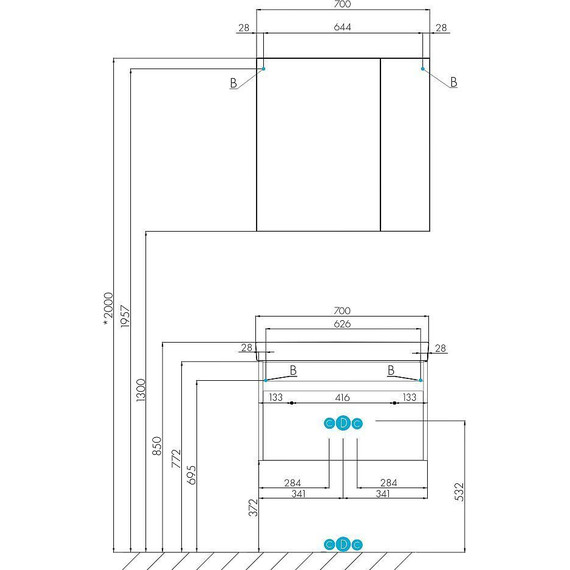 700
28
644
28
B
B
*2000
1957
1300
700
626
28
28
B
B
133
416
133
C D C
850
772
695
284
284
341
341
372
532
C D C