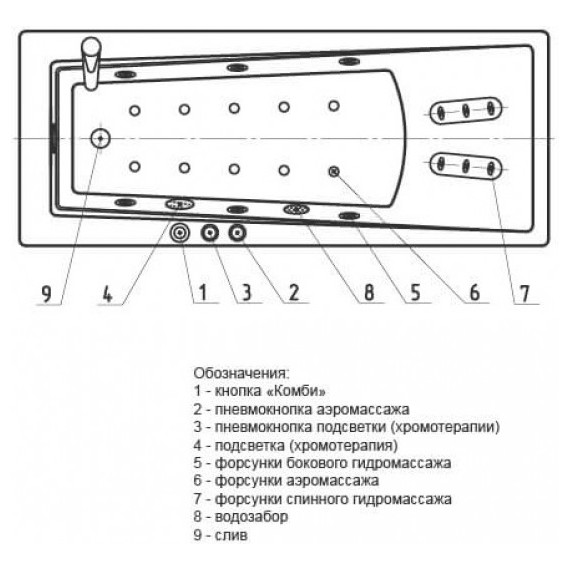 9 4 1 3 2 8 5 6 7

Обозначения:
1 - кнопка «Комби»
2 - пневмокнопка аэромассажа
3 - пневмокнопка подсветки (хромотерапии)
4 - подсветка (хромотерапия)
5 - форсунки бокового гидромассажа
6 - форсунки аэромассажа
7 - форсунки спинного гидромассажа
8 - водозабор
9 - слив