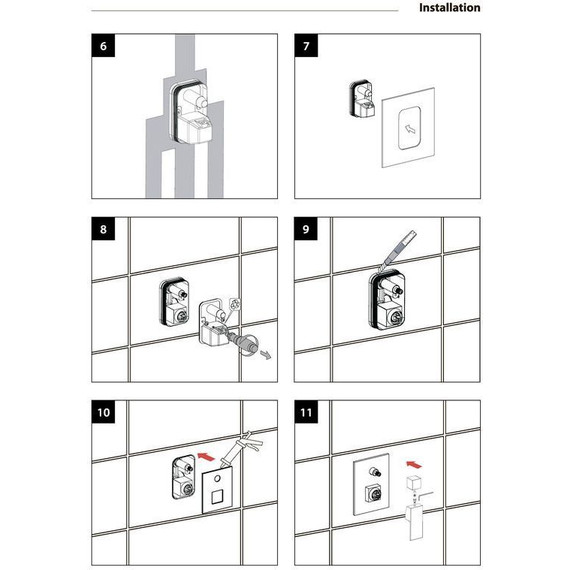 Installation

6

7

8

9

10

11