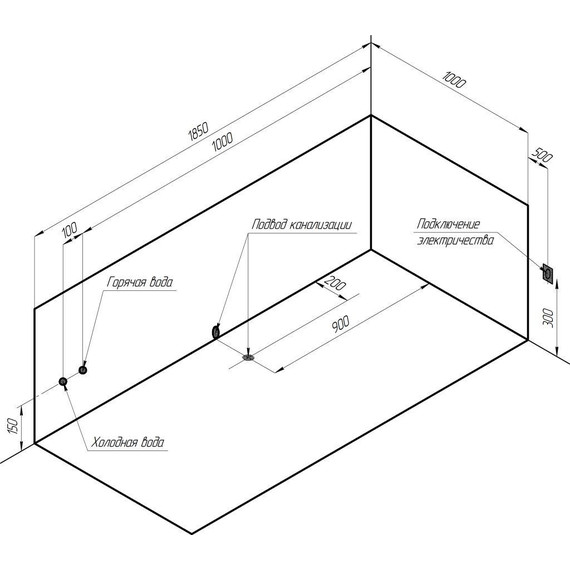 1850
1000
1000
500
100
Подвод канализации
Подключение электричества
Горячая вода
200
900
300
150
Холодная вода