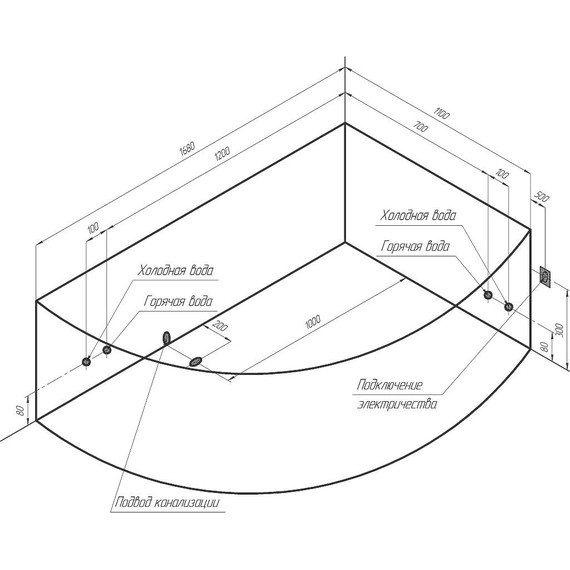 1680
1200
1100
700
100
500
100
Холодная вода
Горячая вода
Холодная вода
Горячая вода
200
1000
300
80
80
Подключение
электричества
Подвод канализации