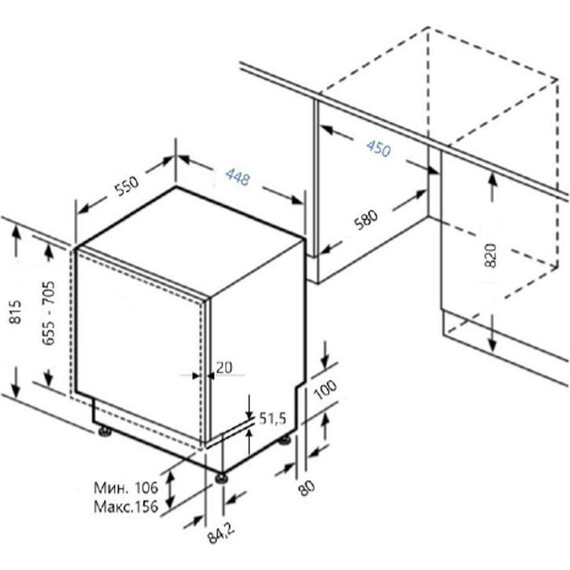 550
448
450
580
820
815
655 - 705
20
100
51,5
80
Мин. 106
Макс.156
84,2