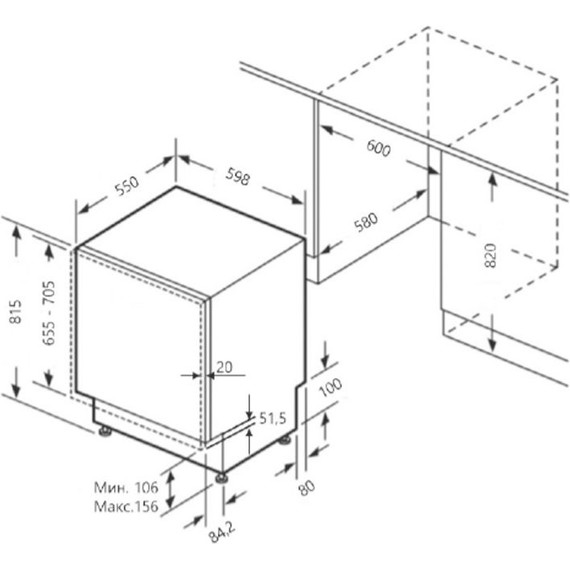 550
598
600
580
820
815
655 - 705
20
100
51,5
80
Мин. 106
Макс.156
84,2